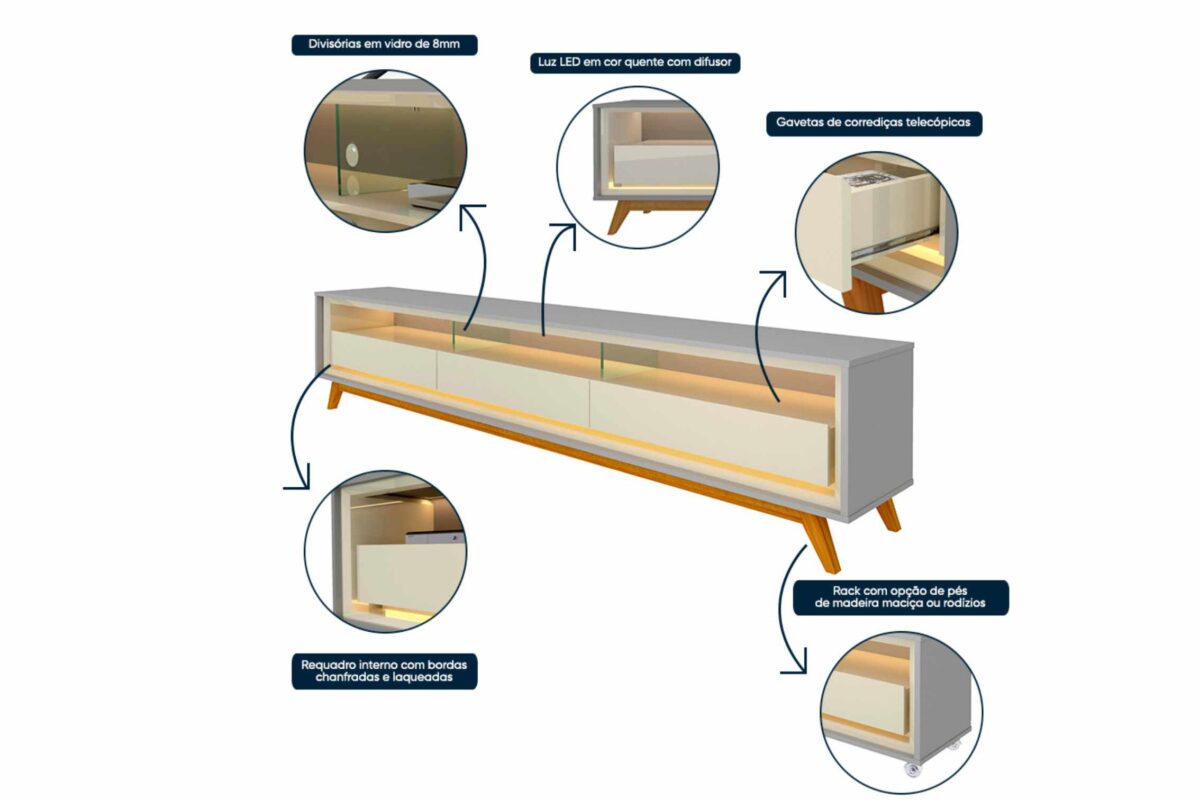 Divisórias em vidro de 8mm

Luz LED em cor quente com difusor

Gavetas de corrediças telecópicas

Requadro interno com bordas chanfradas e laqueadas

Rack com opção de pés de madeira maciça ou rodízios